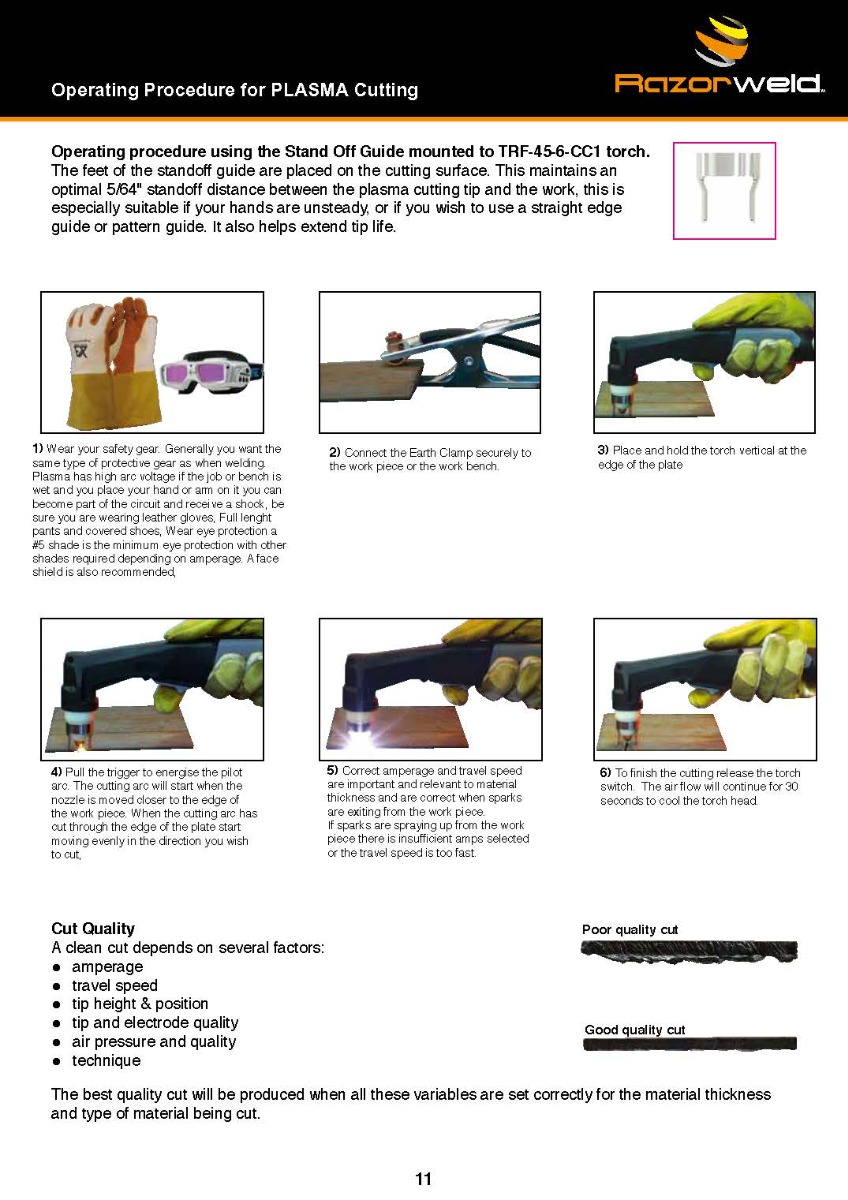 Operating Procedure for PLASMA Cutting

Razorweld

Operating procedure using the Stand Off Guide mounted to TRF-45-6-CC1 torch.
The feet of the standoff guide are placed on the cutting surface. This maintains an optimal 5/64" standoff distance between the plasma cutting tip and the work, this is especially suitable if your hands are unsteady, or if you wish to use a straight edge guide or pattern guide. It also helps extend tip life.

1) Wear your safety gear. Generally you want the same type of protective gear as when welding. Plasma has high arc voltage if the job or bench is wet and you place your hand or arm on it you can become part of the circuit and receive a shock, be sure you are wearing leather gloves, Full lenght pants and covered shoes, Wear eye protection a #5 shade is the minimum eye protection with other shades required depending on amperage. A face shield is also recommended,

2) Connect the Earth Clamp securely to the work piece or the work bench.

3) Place and hold the torch vertical at the edge of the plate

4) Pull the trigger to energise the pilot arc. The cutting arc will start when the nozzle is moved closer to the edge of the work piece. When the cutting arc has cut through the edge of the plate start moving evenly in the direction you wish to cut,

5) Correct amperage and travel speed are important and relevant to material thickness and are correct when sparks are exiting from the work piece.
If sparks are spraying up from the work piece there is insufficient amps selected or the travel speed is too fast.

6) To finish the cutting release the torch switch. The air flow will continue for 30 seconds to cool the torch head.

Cut Quality
A clean cut depends on several factors:
● amperage
● travel speed
● tip height & position
● tip and electrode quality
● air pressure and quality
● technique

Poor quality cut

Good quality cut

The best quality cut will be produced when all these variables are set correctly for the material thickness and type of material being cut.

11